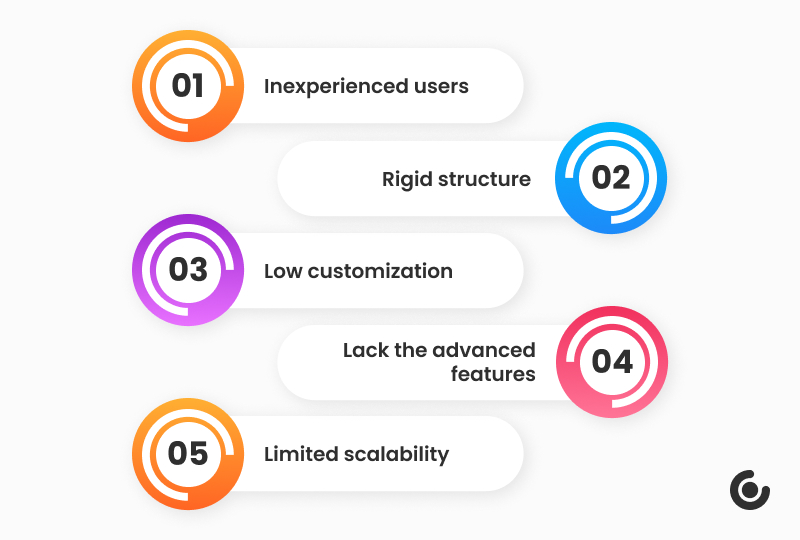 01 Inexperienced users

Rigid structure 02

03 Low customization

Lack the advanced features 04

05 Limited scalability